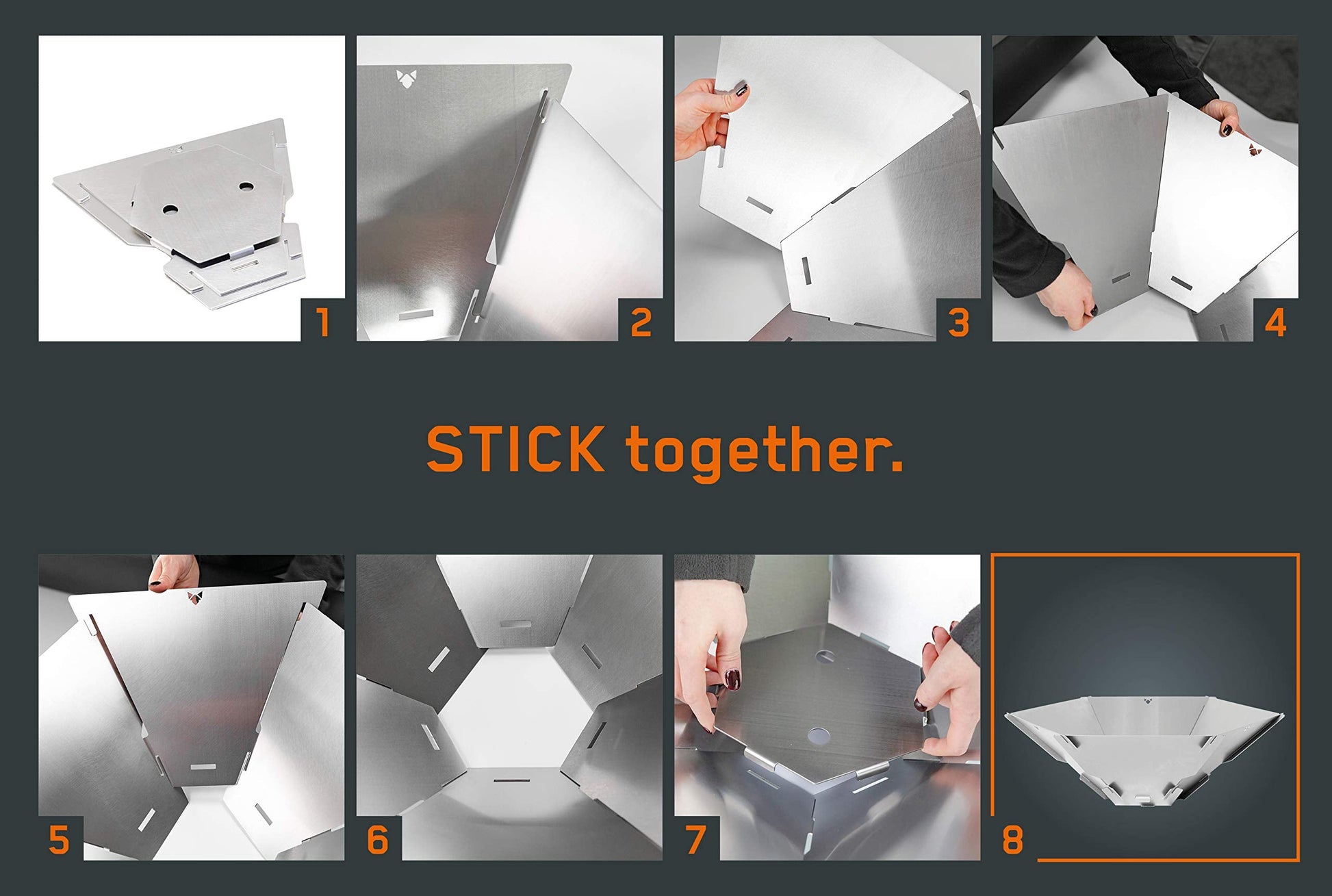 1

2

3

4

STICK together.

5

6

7

8